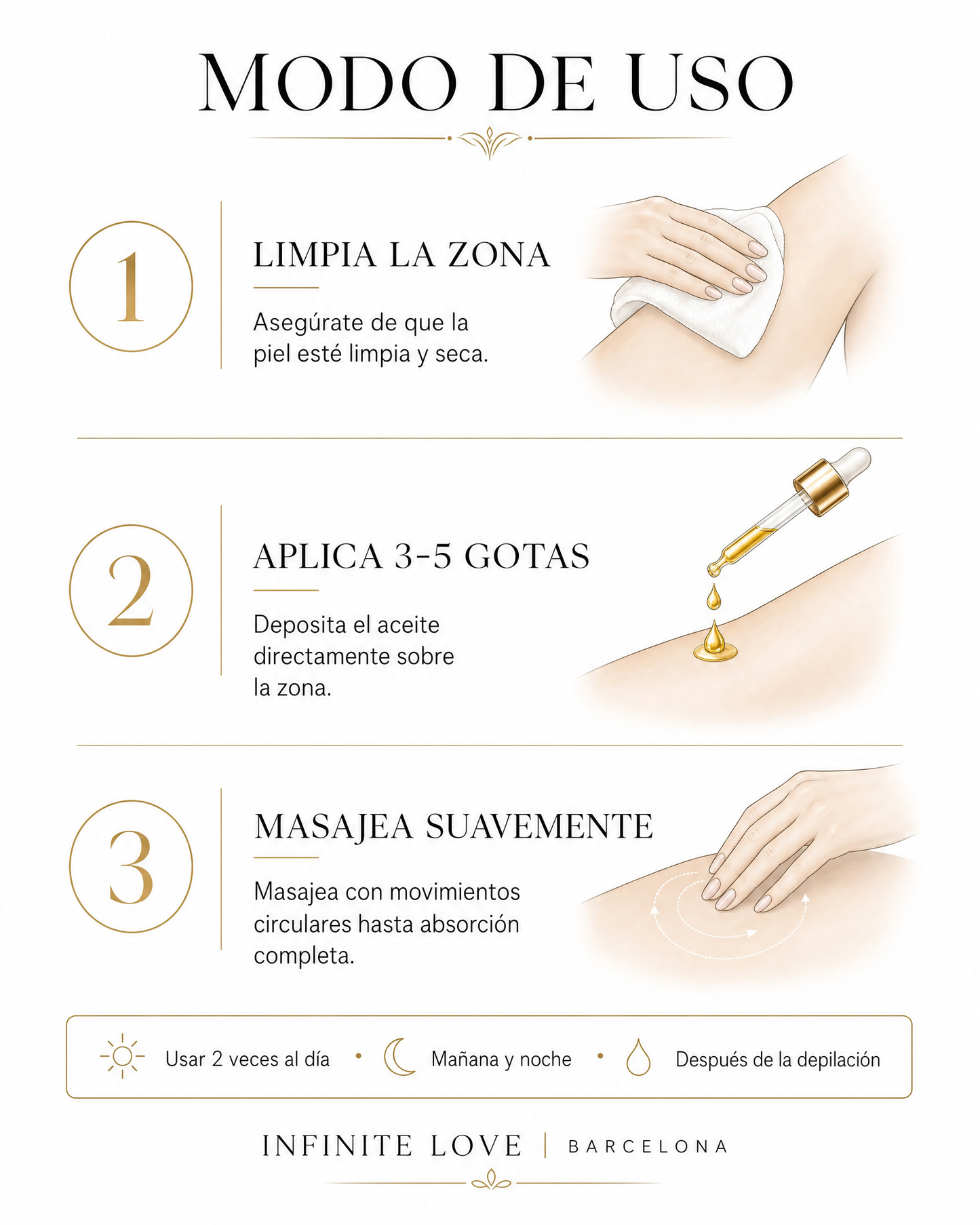 MODO DE USO

1

LIMPIA LA ZONA

Asegúrate de que la piel esté limpia y seca.

2

APLICA 3-5 GOTAS

Deposita el aceite directamente sobre la zona.

3

MASAJEA SUAVEMENTE

Masajea con movimientos circulares hasta absorción completa.

Usar 2 veces al día • Mañana y noche • Después de la depilación

INFINITE LOVE | BARCELONA