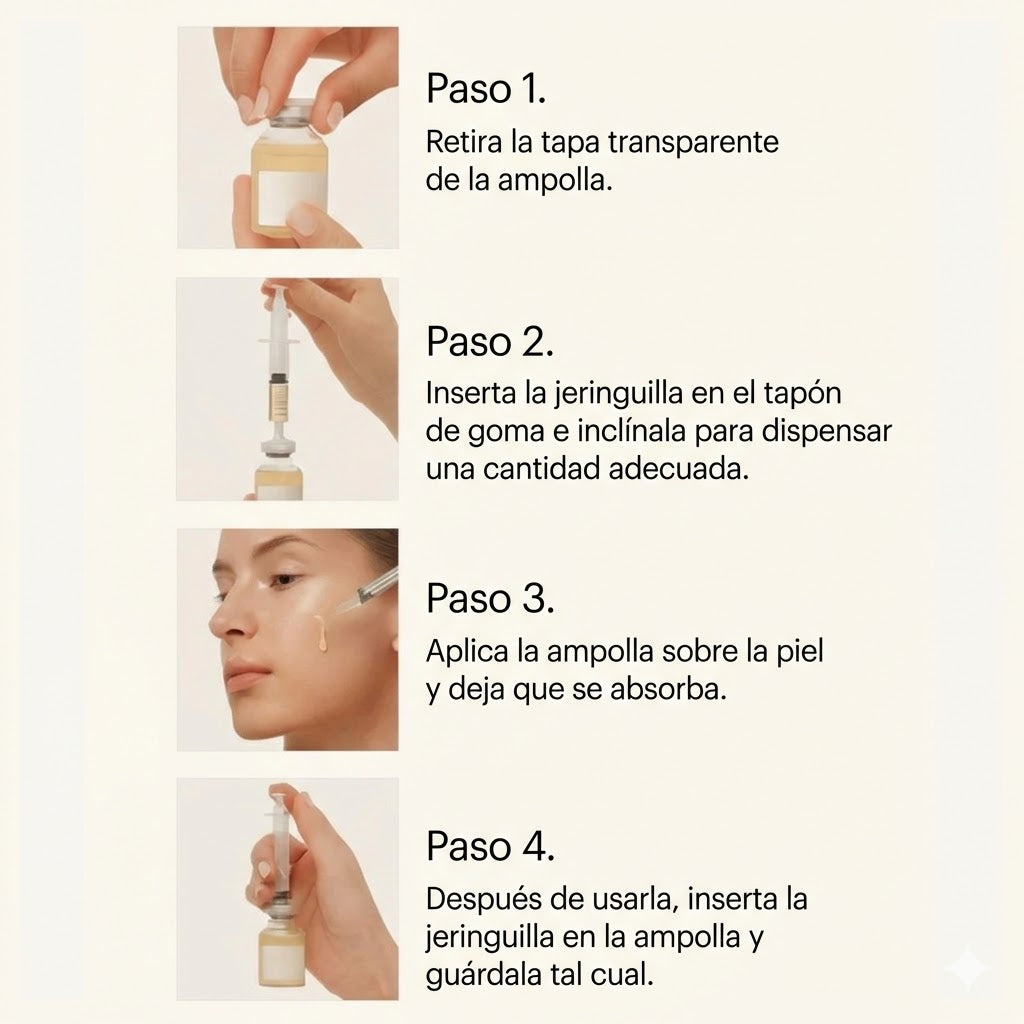 Paso 1.
Retira la tapa transparente de la ampolla.

Paso 2.
Inserta la jeringuilla en el tapón de goma e inclínala para dispensar una cantidad adecuada.

Paso 3.
Aplica la ampolla sobre la piel y deja que se absorba.

Paso 4.
Después de usarla, inserta la jeringuilla en la ampolla y guárdala tal cual.